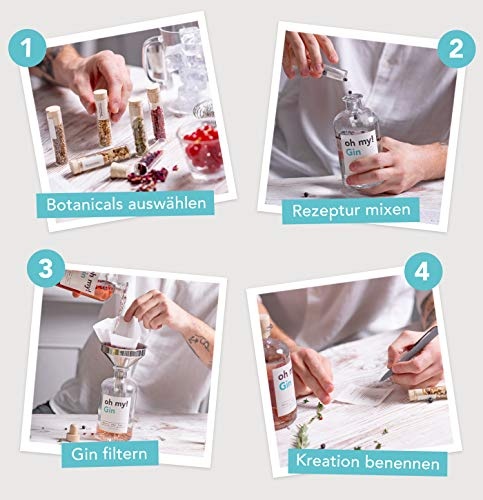 1

Botanicals auswählen

2

oh my! Gin

Rezeptur mixen

3

oh my! Gin

oh my! Gin

Gin filtern

4

oh my! Gin

Kreation benennen